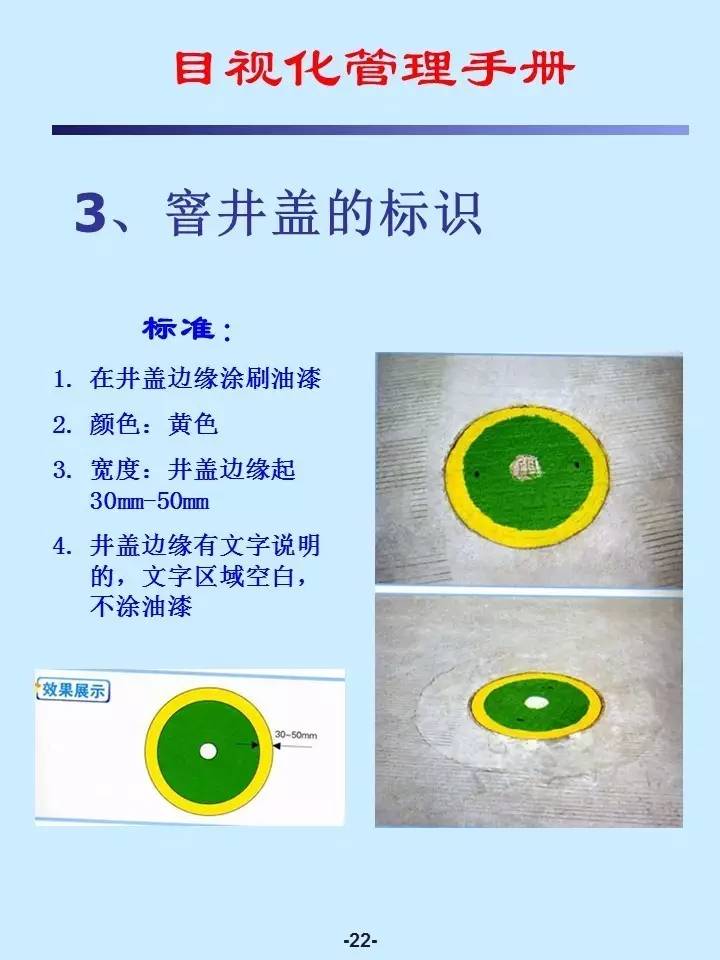 目视化管理手册

3、窨井盖的标识

标准：

1. 在井盖边缘涂刷油漆
2. 颜色：黄色
3. 宽度：井盖边缘起30mm-50mm
4. 井盖边缘有文字说明的，文字区域空白，不涂油漆

效果展示

30~50mm

-22-